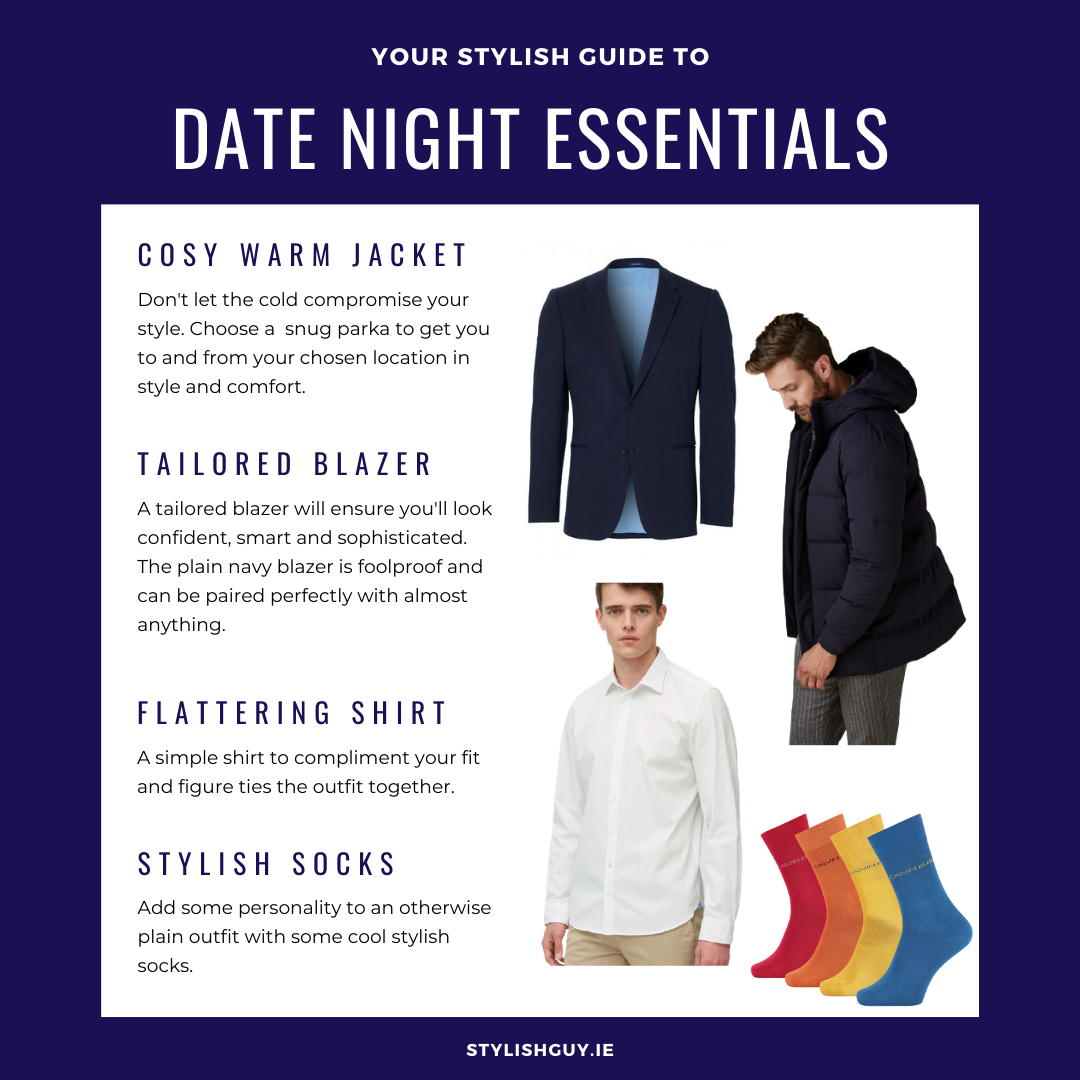 YOUR STYLISH GUIDE TO

DATE NIGHT ESSENTIALS

COSY WARM JACKET

Don't let the cold compromise your style. Choose a snug parka to get you to and from your chosen location in style and comfort.

TAILORED BLAZER

A tailored blazer will ensure you'll look confident, smart and sophisticated. The plain navy blazer is foolproof and can be paired perfectly with almost anything.

FLATTERING SHIRT

A simple shirt to compliment your fit and figure ties the outfit together.

STYLISH SOCKS

Add some personality to an otherwise plain outfit with some cool stylish socks.

CALVIN KLEIN CALVIN KLEIN CALVIN KLEIN CALVIN KLEIN

STYLISHGUY.IE